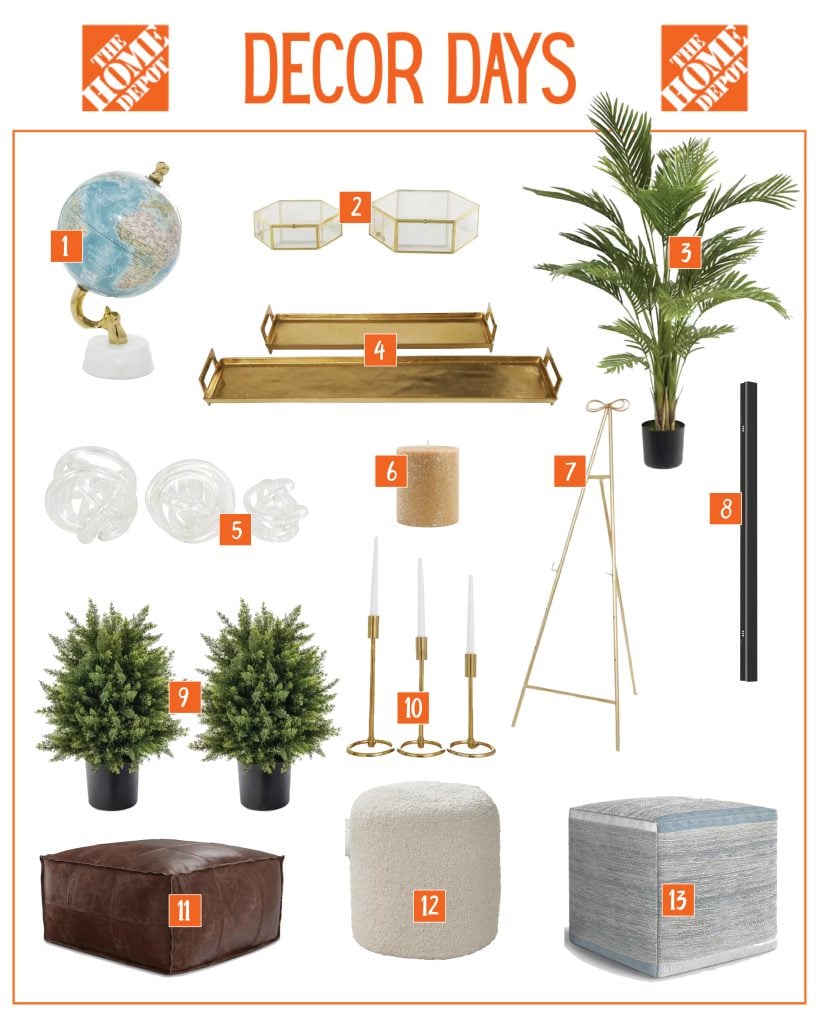 THE HOME DEPOT

DECOR DAYS

THE HOME DEPOT

1

2

3

4

5

6

7

8

9

10

11

12

13